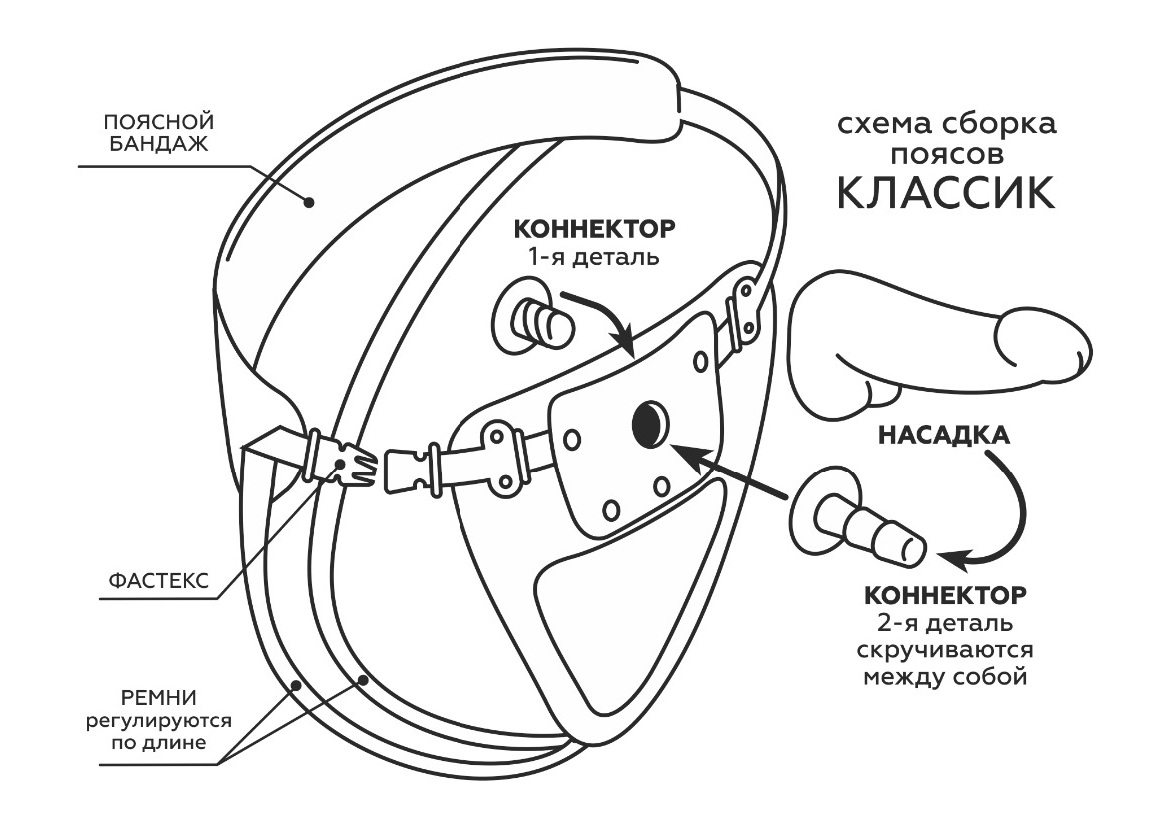 ПОЯСНОЙ БАНДАЖ

схема сборка поясов
КЛАССИК

КОННЕКТОР
1-я деталь

НАСАДКА

ФАСТЕКС

КОННЕКТОР
2-я деталь
скручиваются
между собой

РЕМНИ
регулируются
по длине