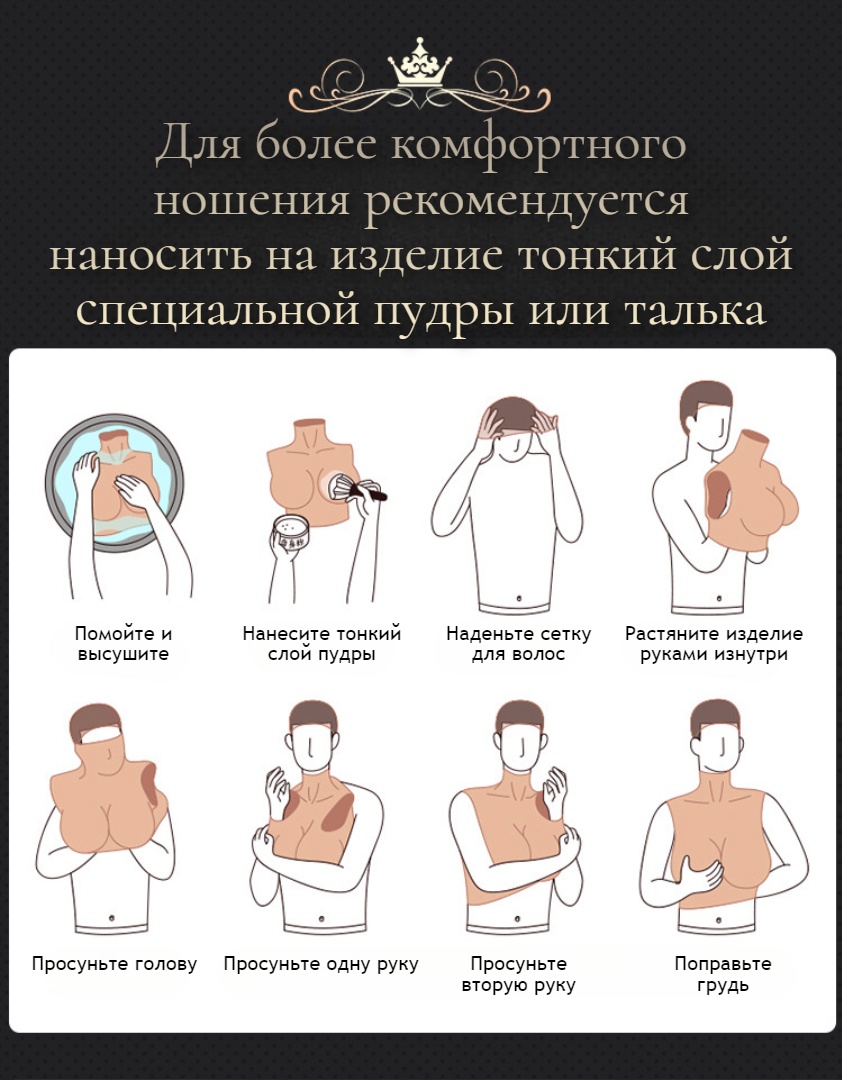 Для более комфортного ношения рекомендуется наносить на изделие тонкий слой специальной пудры или талька

Помойте и высушите

Нанесите тонкий слой пудры

Наденьте сетку для волос

Растяните изделие руками изнутри

Просуньте голову

Просуньте одну руку

Просуньте вторую руку

Поправьте грудь