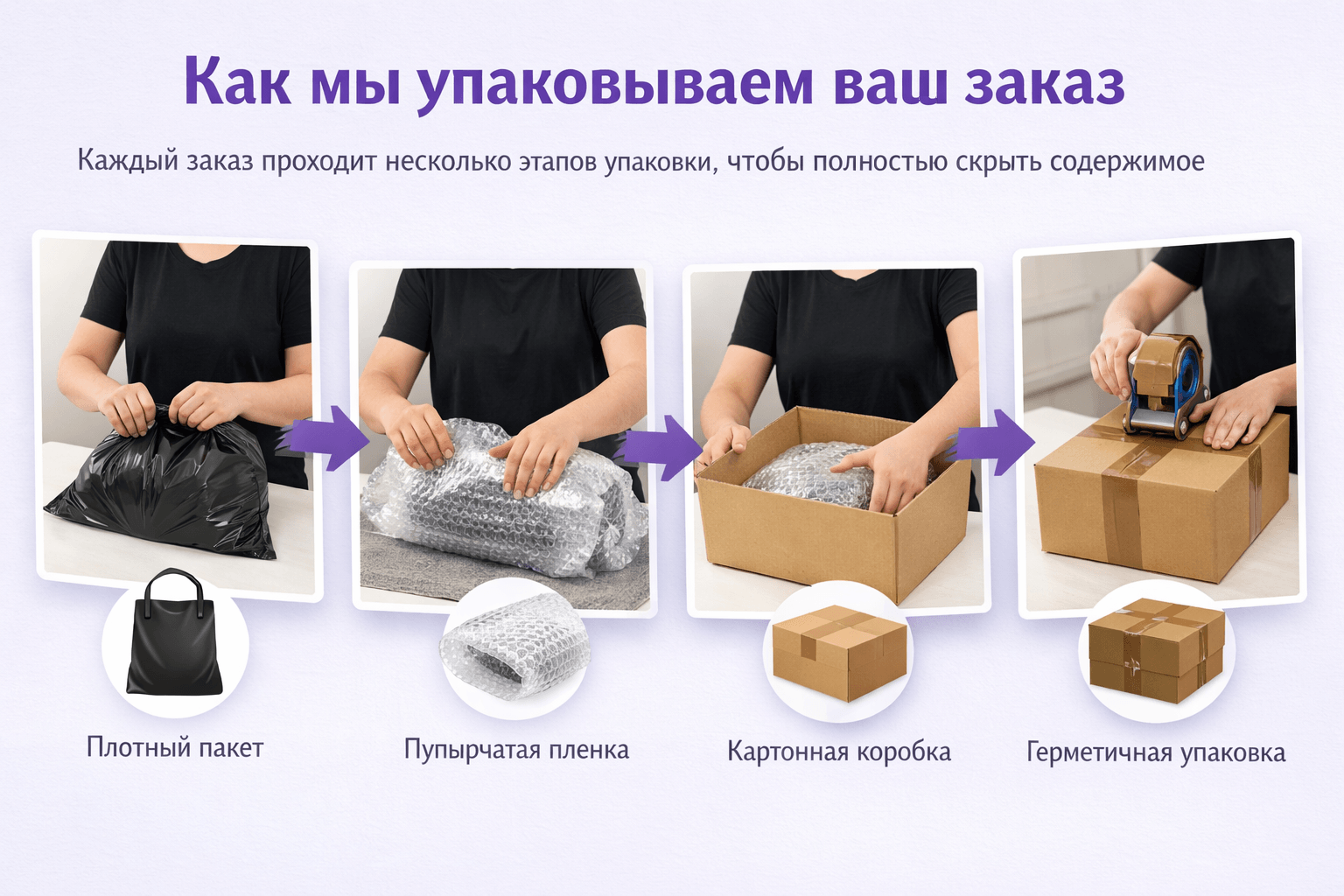 Как мы упаковываем ваш заказ

Каждый заказ проходит несколько этапов упаковки, чтобы полностью скрыть содержимое

Плотный пакет

Пупырчатая пленка

Картонная коробка

Герметичная упаковка